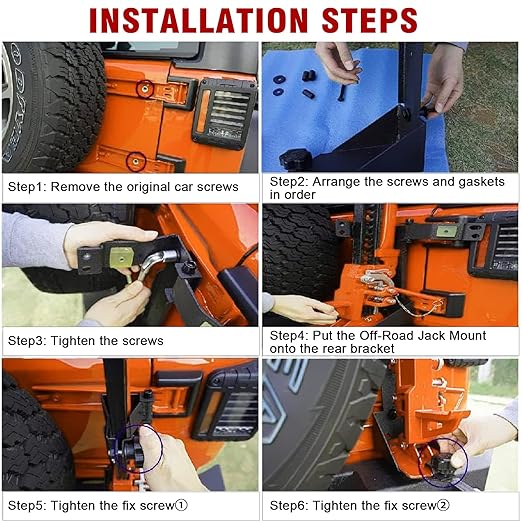 INSTALLATION STEPS

Step1: Remove the original car screws

Step2: Arrange the screws and gaskets in order

Step3: Tighten the screws

Step4: Put the Off-Road Jack Mount onto the rear bracket

Step5: Tighten the fix screw①

Step6: Tighten the fix screw②