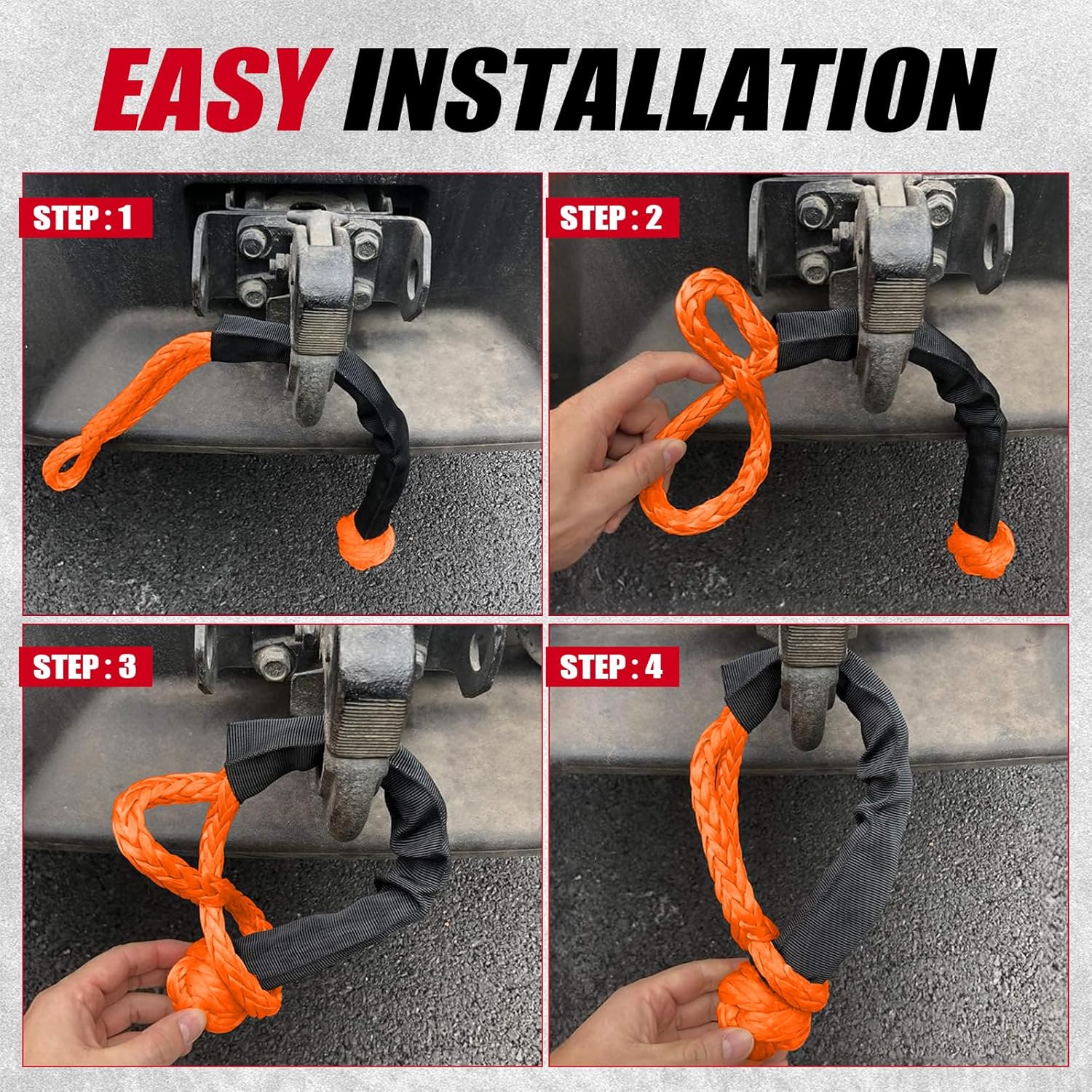 EASY INSTALLATION

STEP : 1

STEP : 2

STEP : 3

STEP : 4